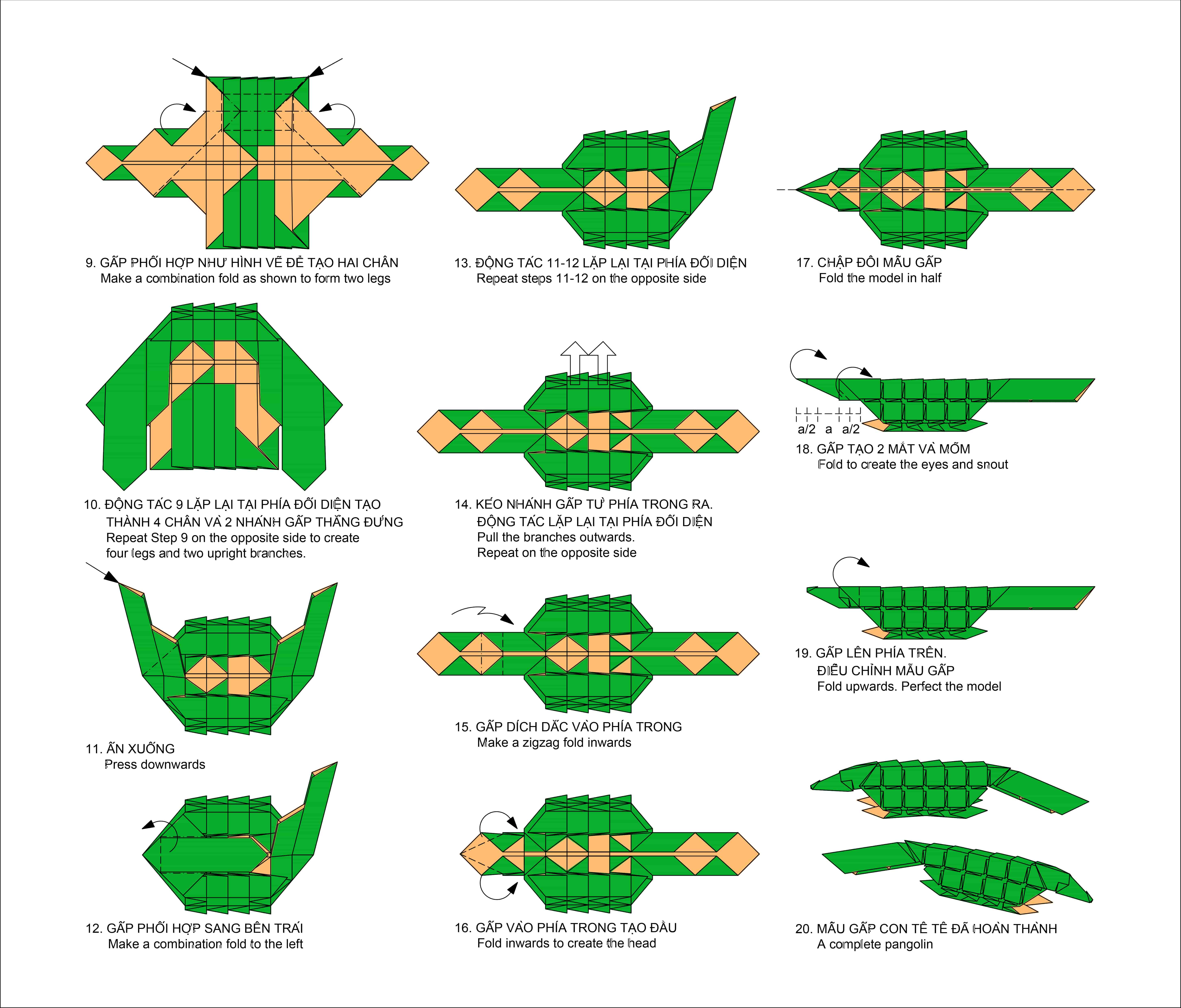 9. GẤP PHỐI HỢP NHƯ HÌNH VẼ ĐỂ TẠO HAI CHÂN
Make a combination fold as shown to form two legs

10. ĐỘNG TÁC 9 LẶP LẠI TẠI PHÍA ĐỐI DIỆN TẠO THÀNH 4 CHÂN VÀ 2 NHÁNH GẤP THẲNG ĐỨNG
Repeat Step 9 on the opposite side to create four legs and two upright branches.

11. ẤN XUỐNG
Press downwards

12. GẤP PHỐI HỢP SANG BÊN TRÁI
Make a combination fold to the left

13. ĐỘNG TÁC 11-12 LẶP LẠI TẠI PHÍA ĐỐI DIỆN
Repeat steps 11-12 on the opposite side

14. KÉO NHÁNH GẤP TỪ PHÍA TRONG RA. ĐỘNG TÁC LẶP LẠI TẠI PHÍA ĐỐI DIỆN
Pull the branches outwards.
Repeat on the opposite side

15. GẤP DÍCH DẮC VÀO PHÍA TRONG
Make a zigzag fold inwards

16. GẤP VÀO PHÍA TRONG TẠO ĐẦU
Fold inwards to create the head

17. CHẬP ĐÔI MẪU GẤP
Fold the model in half

a/2 a a/2

18. GẤP TẠO 2 MẮT VÀ MÕM
Fold to create the eyes and snout

19. GẤP LÊN PHÍA TRÊN. ĐIỀU CHỈNH MẪU GẤP
Fold upwards. Perfect the model

20. MẪU GẤP CON TÊ TÊ ĐÃ HOÀN THÀNH
A complete pangolin