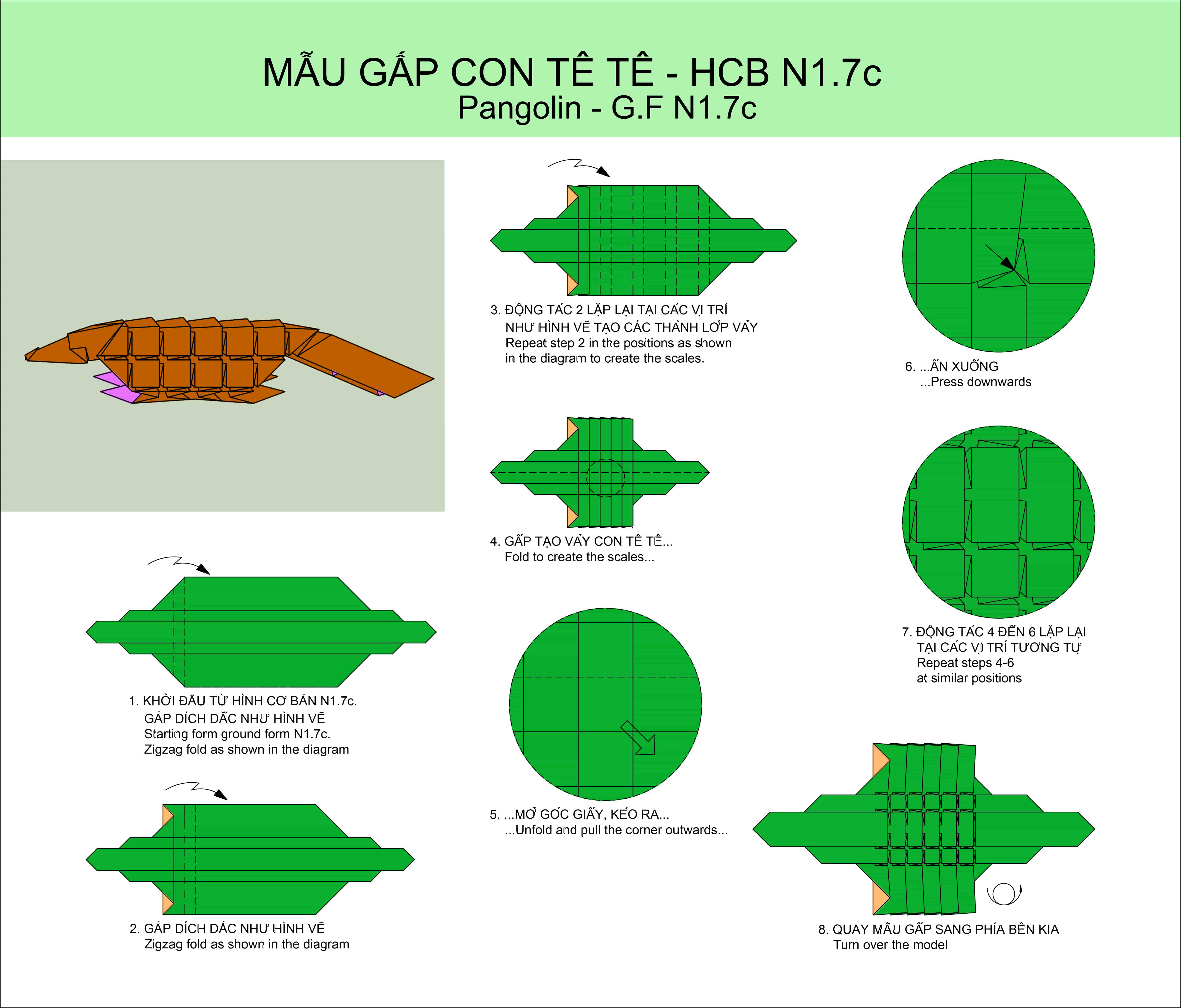 MẪU GẤP CON TÊ TÊ - HCB N1.7c
Pangolin - G.F N1.7c

1. KHỞI ĐẦU TỪ HÌNH CƠ BẢN N1.7c.
GẤP DÍCH DẮC NHƯ HÌNH VẼ
Starting form ground form N1.7c.
Zigzag fold as shown in the diagram

2. GẤP DÍCH DẮC NHƯ HÌNH VẼ
Zigzag fold as shown in the diagram

3. ĐỘNG TÁC 2 LẶP LẠI TẠI CÁC VỊ TRÍ
NHƯ HÌNH VẼ TẠO CÁC THÀNH LỚP VẢY
Repeat step 2 in the positions as shown
in the diagram to create the scales.

4. GẤP TẠO VẢY CON TÊ TÊ...
Fold to create the scales...

5. ...MỞ GÓC GIẤY, KÉO RA...
...Unfold and pull the corner outwards...

6. ...ẤN XUỐNG
...Press downwards

7. ĐỘNG TÁC 4 ĐẾN 6 LẶP LẠI
TẠI CÁC VỊ TRÍ TƯƠNG TỰ
Repeat steps 4-6
at similar positions

8. QUAY MẪU GẤP SANG PHÍA BÊN KIA
Turn over the model