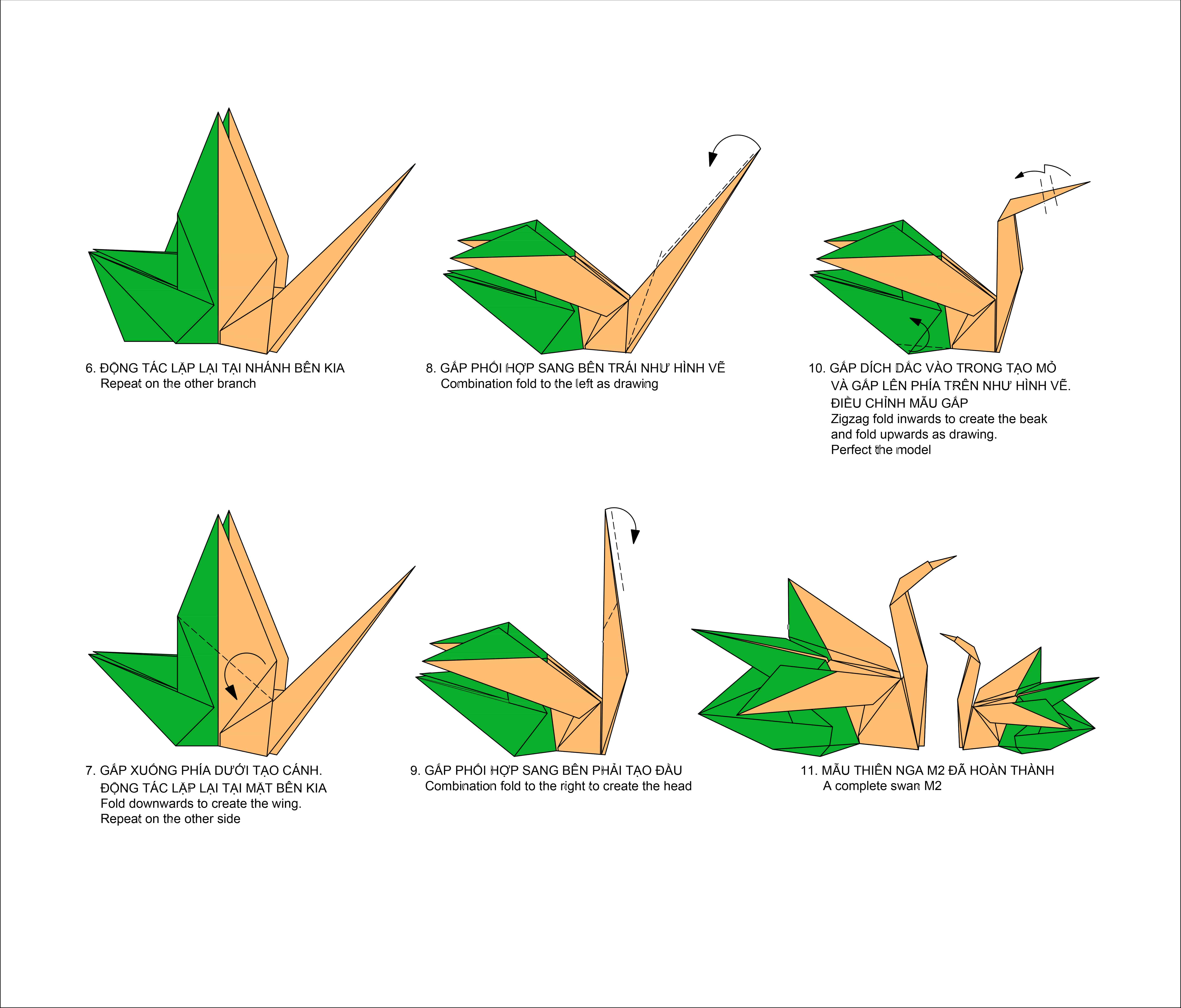 6. ĐỘNG TÁC LẶP LẠI TẠI NHÁNH BÊN KIA
Repeat on the other branch

8. GẤP PHỐI HỢP SANG BÊN TRÁI NHƯ HÌNH VẼ
Combination fold to the left as drawing

10. GẤP DÍCH DẮC VÀO TRONG TẠO MỎ
VÀ GẤP LÊN PHÍA TRÊN NHƯ HÌNH VẼ.
ĐIỀU CHỈNH MẪU GẤP
Zigzag fold inwards to create the beak
and fold upwards as drawing.
Perfect the model

7. GẤP XUỐNG PHÍA DƯỚI TẠO CÁNH.
ĐỘNG TÁC LẶP LẠI TẠI MẶT BÊN KIA
Fold downwards to create the wing.
Repeat on the other side

9. GẤP PHỐI HỢP SANG BÊN PHẢI TẠO ĐẦU
Combination fold to the right to create the head

11. MẪU THIÊN NGA M2 ĐÃ HOÀN THÀNH
A complete swan M2