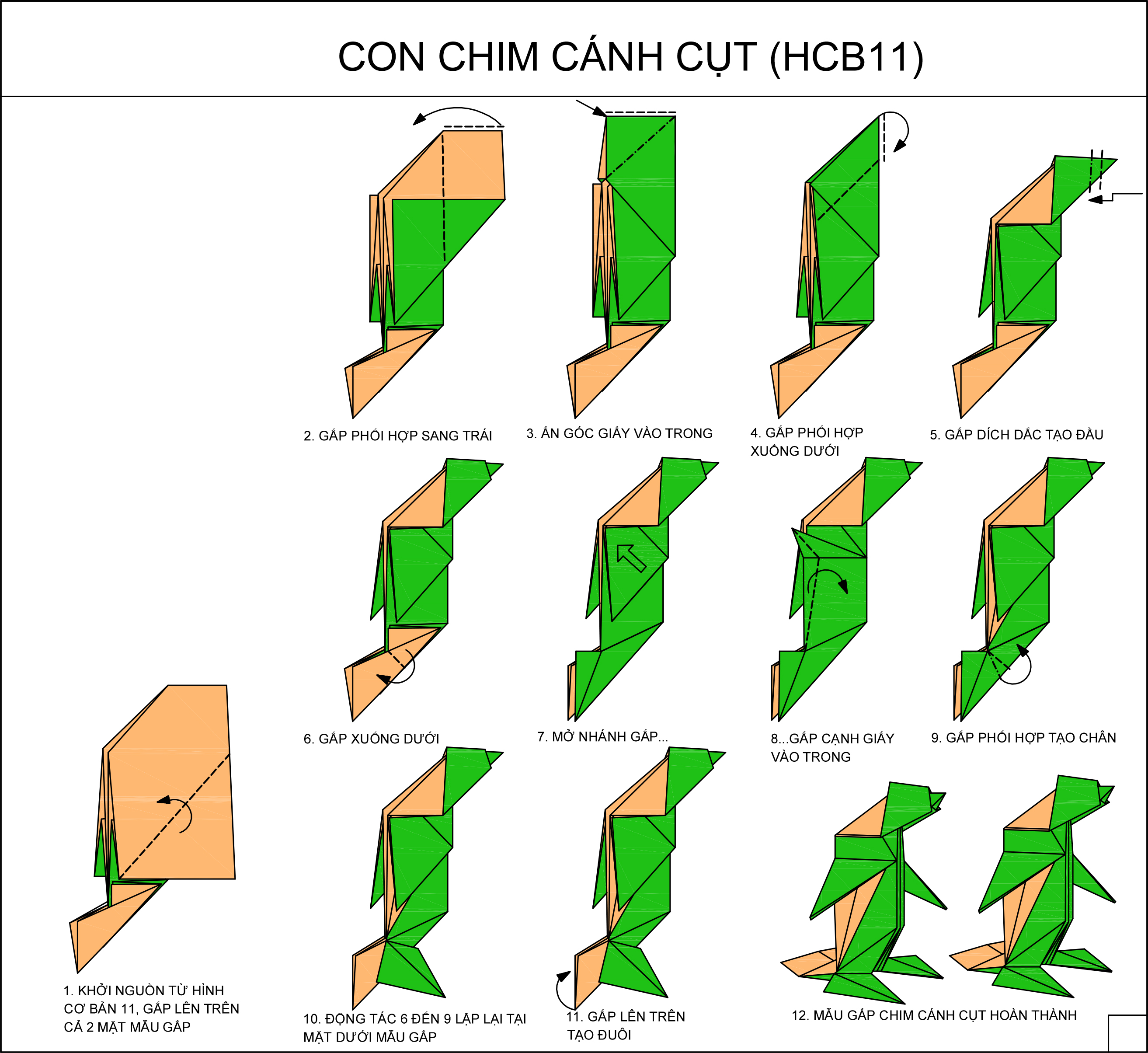 CON CHIM CÁNH CỤT (HCB11)

2. GẤP PHỐI HỢP SANG TRÁI

3. ẤN GÓC GIẤY VÀO TRONG

4. GẤP PHỐI HỢP XUỐNG DƯỚI

5. GẤP DÍCH DẮC TẠO ĐẦU

6. GẤP XUỐNG DƯỚI

7. MỞ NHÁNH GẤP...

8...GẤP CẠNH GIẤY VÀO TRONG

9. GẤP PHỐI HỢP TẠO CHÂN

1. KHỞI NGUỒN TỪ HÌNH CƠ BẢN 11, GẤP LÊN TRÊN CẢ 2 MẶT MẪU GẤP

10. ĐỘNG TÁC 6 ĐẾN 9 LẶP LẠI TẠI MẶT DƯỚI MẪU GẤP

11. GẤP LÊN TRÊN TẠO ĐUÔI

12. MẪU GẤP CHIM CÁNH CỤT HOÀN THÀNH