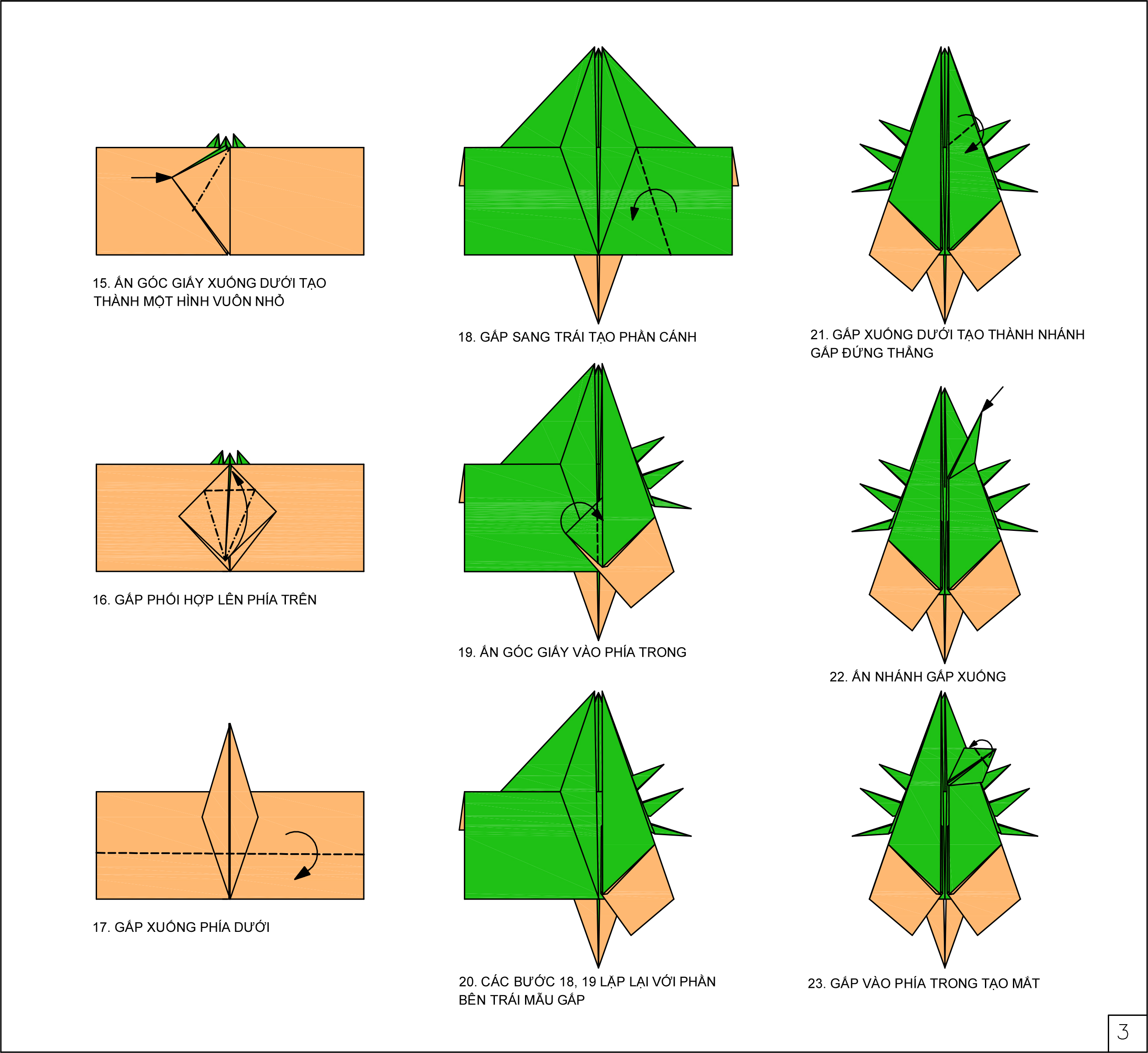 15. ẤN GÓC GIẤY XUỐNG DƯỚI TẠO THÀNH MỘT HÌNH VUÔN NHỎ

16. GẤP PHỐI HỢP LÊN PHÍA TRÊN

17. GẤP XUỐNG PHÍA DƯỚI

18. GẤP SANG TRÁI TẠO PHẦN CÁNH

19. ẤN GÓC GIẤY VÀO PHÍA TRONG

20. CÁC BƯỚC 18, 19 LẶP LẠI VỚI PHẦN BÊN TRÁI MẪU GẤP

21. GẤP XUỐNG DƯỚI TẠO THÀNH NHÁNH GẤP ĐỨNG THẲNG

22. ẤN NHÁNH GẤP XUỐNG

23. GẤP VÀO PHÍA TRONG TẠO MẮT

3